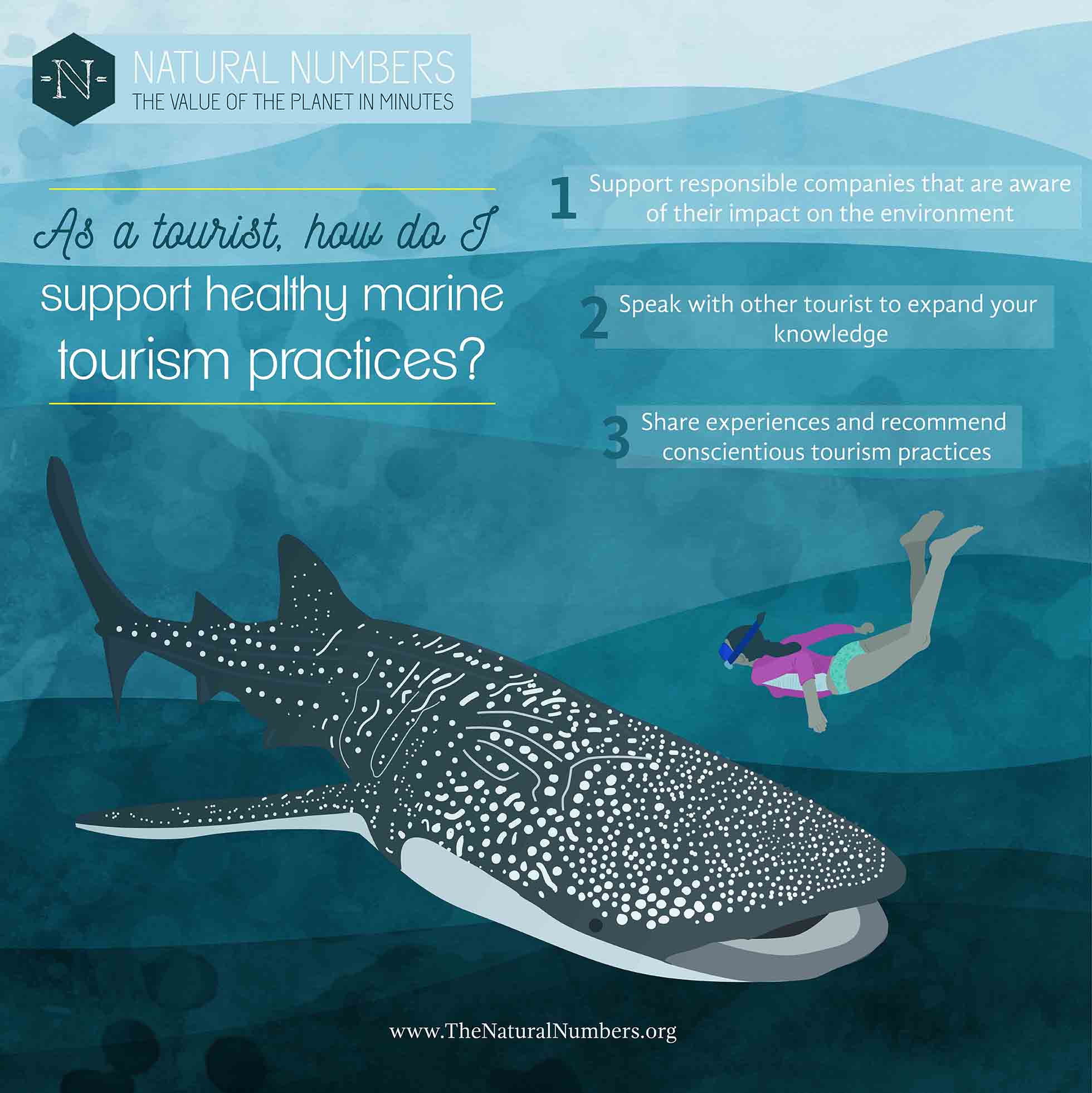 -N-

NATURAL NUMBERS
THE VALUE OF THE PLANET IN MINUTES

As a tourist, how do I support healthy marine tourism practices?

1 Support responsible companies that are aware of their impact on the environment

2 Speak with other tourist to expand your knowledge

3 Share experiences and recommend conscientious tourism practices

www.TheNaturalNumbers.org