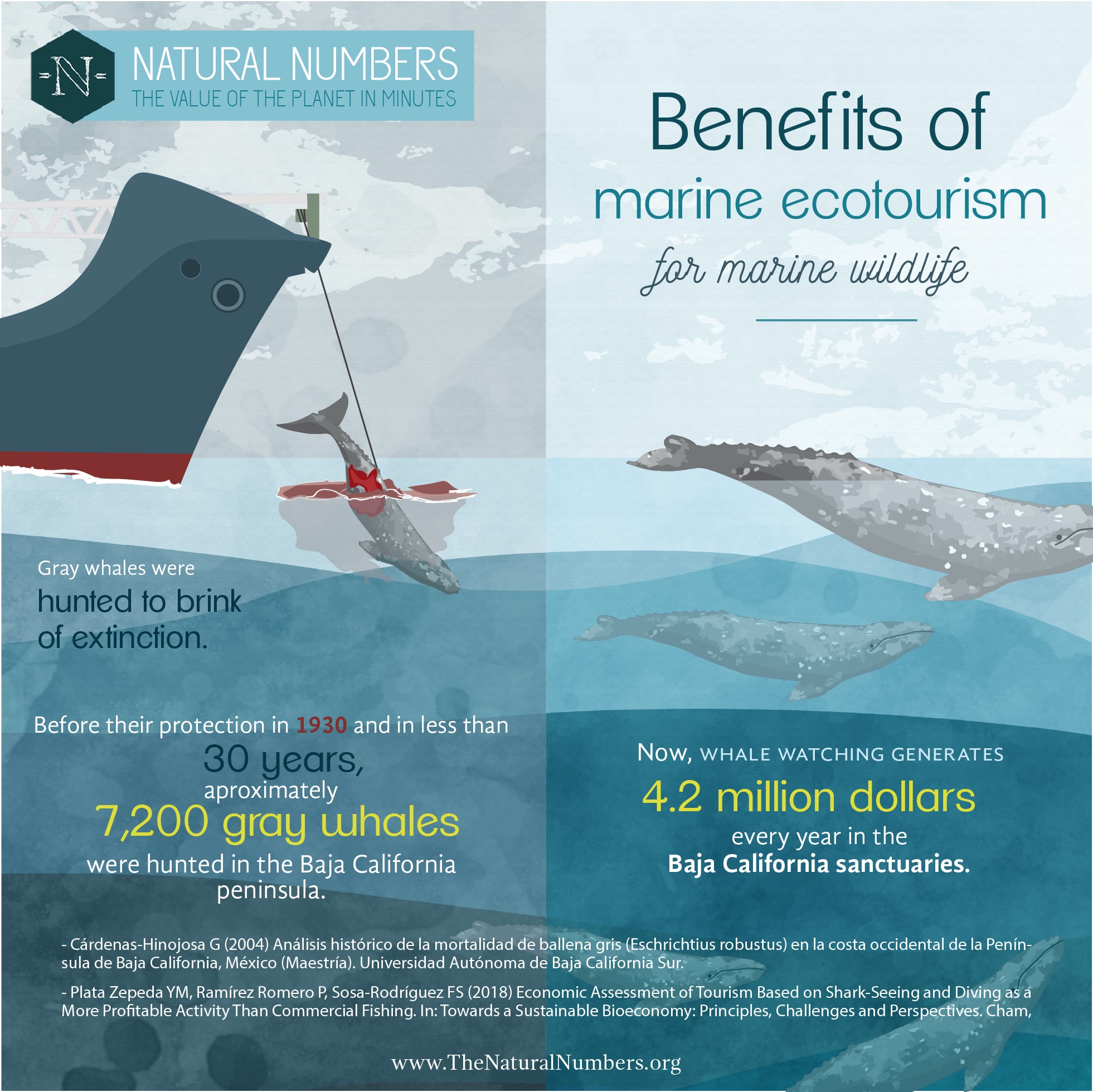 -N-

NATURAL NUMBERS
THE VALUE OF THE PLANET IN MINUTES

Benefits of
marine ecotourism
for marine wildlife

Gray whales were
hunted to brink of extinction.

Before their protection in 1930 and in less than
30 years,
aproximately
7,200 gray whales
were hunted in the Baja California peninsula.

Now, WHALE WATCHING GENERATES
4.2 million dollars
every year in the
Baja California sanctuaries.

- Cárdenas-Hinojosa G (2004) Análisis histórico de la mortalidad de ballena gris (Eschrichtius robustus) en la costa occidental de la Península de Baja California, México (Maestría). Universidad Autónoma de Baja California Sur.

- Plata Zepeda YM, Ramírez Romero P, Sosa-Rodríguez FS (2018) Economic Assessment of Tourism Based on Shark-Seeing and Diving as a More Profitable Activity Than Commercial Fishing. In: Towards a Sustainable Bioeconomy: Principles, Challenges and Perspectives. Cham,

www.TheNaturalNumbers.org