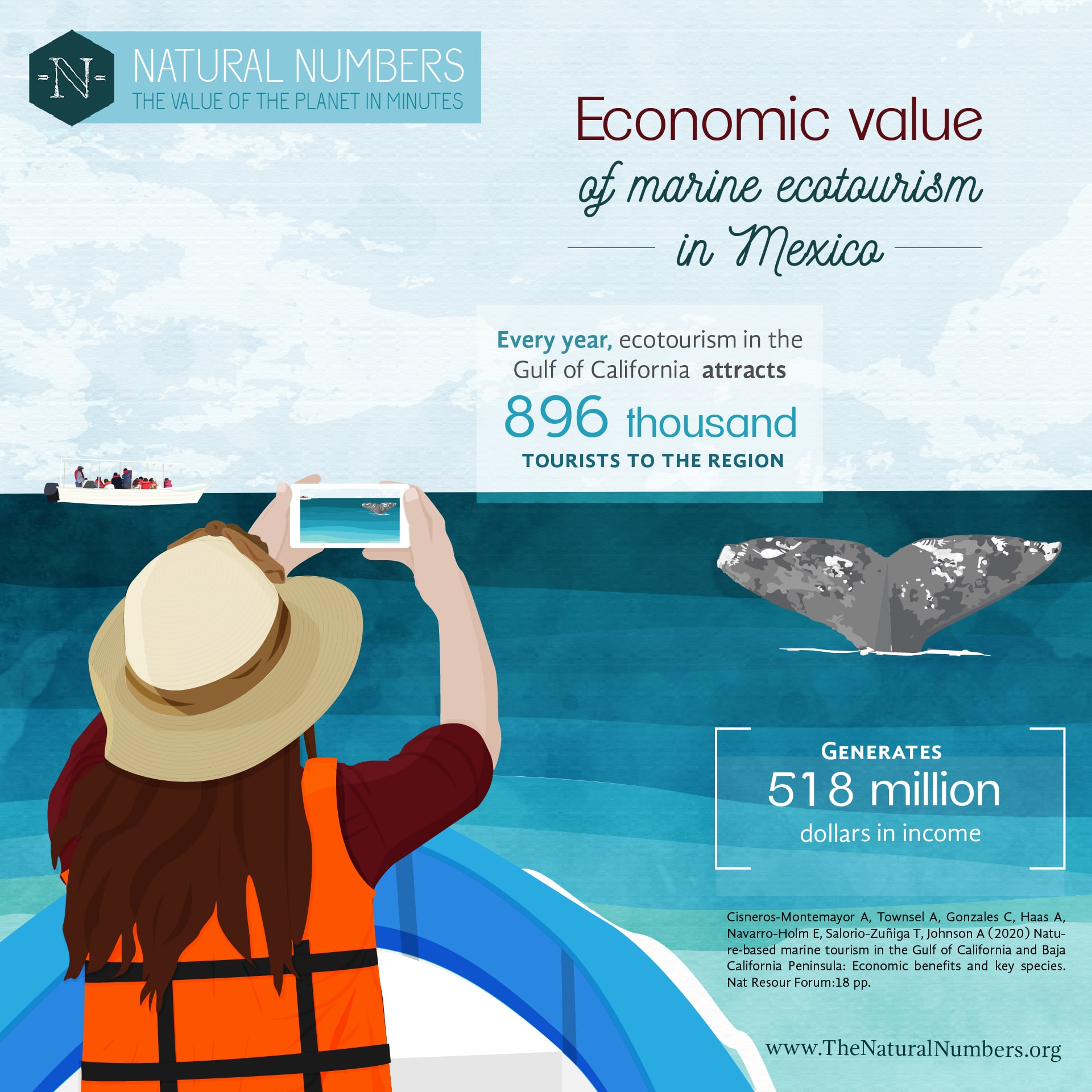 -N-

NATURAL NUMBERS
THE VALUE OF THE PLANET IN MINUTES

Economic value
of marine ecotourism
in Mexico

Every year, ecotourism in the Gulf of California attracts
896 thousand
TOURISTS TO THE REGION

GENERATES
518 million
dollars in income

Cisneros-Montemayor A, Townsel A, Gonzales C, Haas A, Navarro-Holm E, Salorio-Zuñiga T, Johnson A (2020) Nature-based marine tourism in the Gulf of California and Baja California Peninsula: Economic benefits and key species. Nat Resour Forum:18 pp.

www.TheNaturalNumbers.org