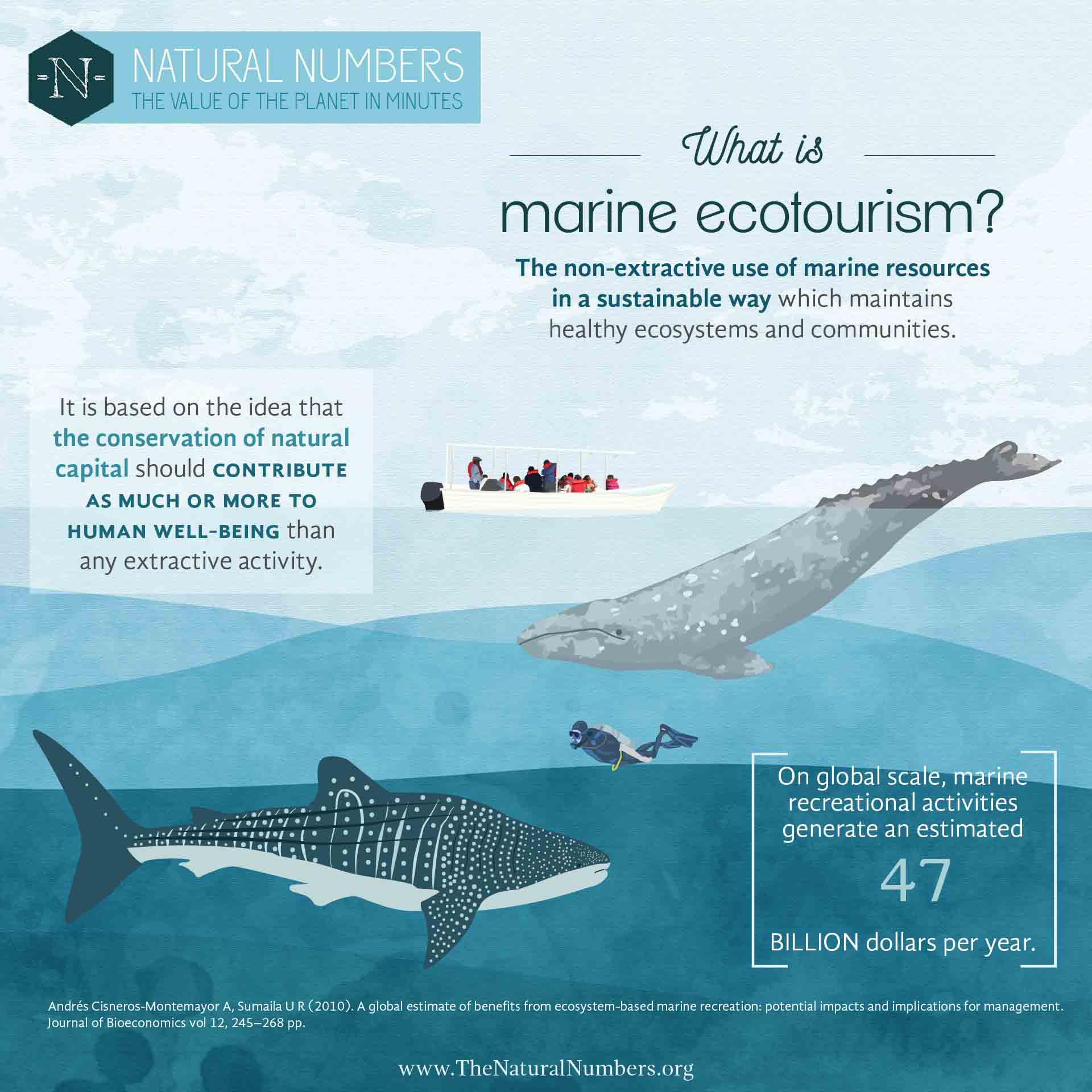 -N-

NATURAL NUMBERS
THE VALUE OF THE PLANET IN MINUTES

What is
marine ecotourism?

The non-extractive use of marine resources in a sustainable way which maintains healthy ecosystems and communities.

It is based on the idea that the conservation of natural capital should CONTRIBUTE AS MUCH OR MORE TO HUMAN WELL-BEING than any extractive activity.

On global scale, marine recreational activities generate an estimated
47
BILLION dollars per year.

Andrés Cisneros-Montemayor A, Sumaila U R (2010). A global estimate of benefits from ecosystem-based marine recreation: potential impacts and implications for management. Journal of Bioeconomics vol 12, 245–268 pp.

www.TheNaturalNumbers.org